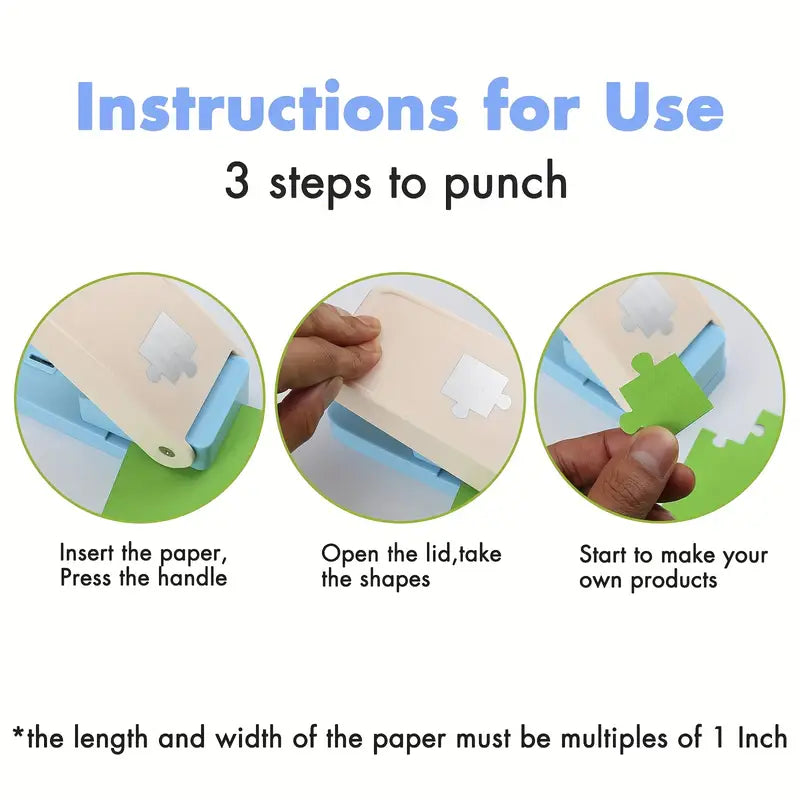 Instructions for Use
3 steps to punch

Insert the paper, Press the handle

Open the lid,take the shapes

Start to make your own products

*the length and width of the paper must be multiples of 1 Inch